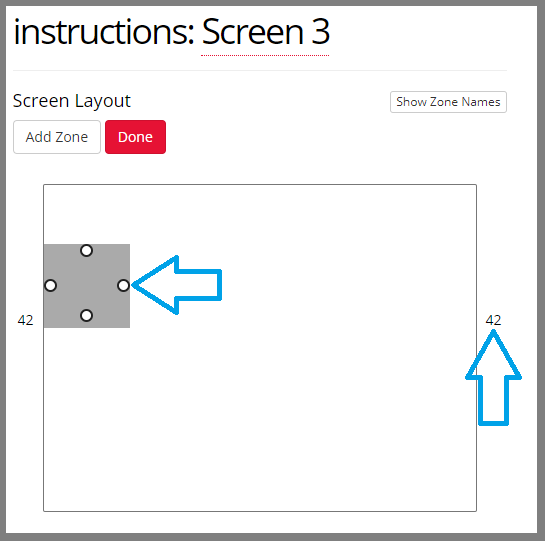 instructions: Screen 3

Screen Layout

Show Zone Names

Add Zone

Done

42

42